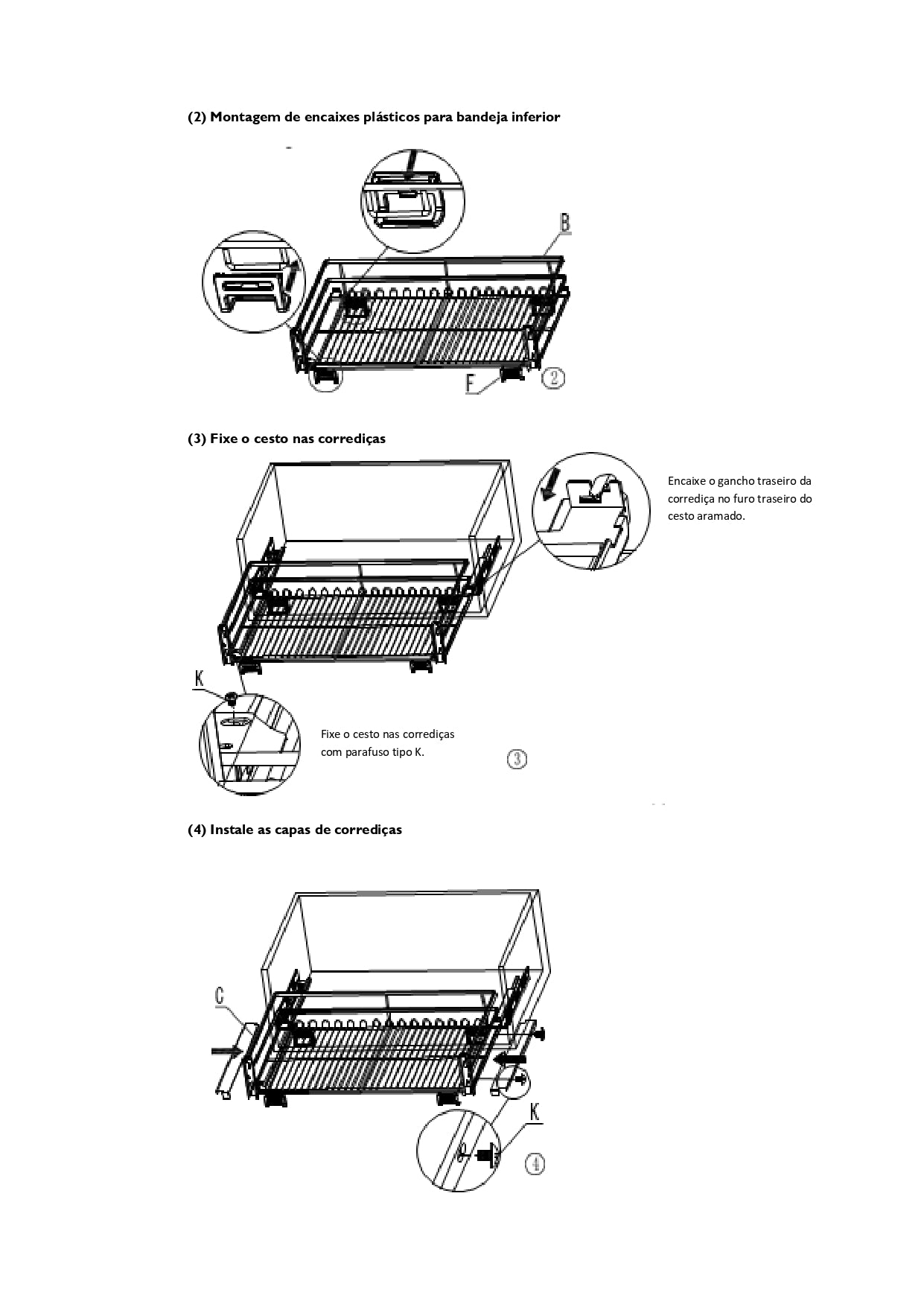 (2) Montagem de encaixes plásticos para bandeja inferior

B

F

②

(3) Fixe o cesto nas corrediças

Encaixe o gancho traseiro da corrediça no furo traseiro do cesto aramado.

K

Fixe o cesto nas corrediças com parafuso tipo K.

③

(4) Instale as capas de corrediças

C

K

④